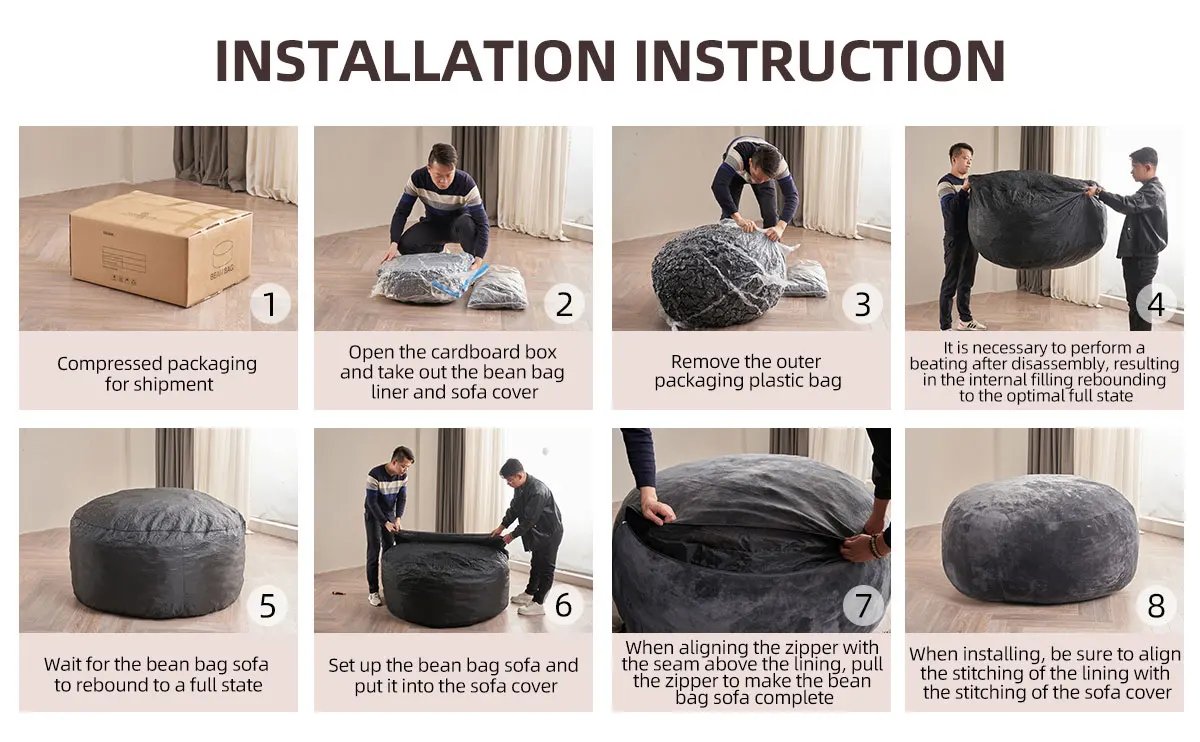 INSTALLATION INSTRUCTION

BEAN BAG

1

Compressed packaging for shipment

2

Open the cardboard box and take out the bean bag liner and sofa cover

3

Remove the outer packaging plastic bag

4

It is necessary to perform a beating after disassembly, resulting in the internal filling rebounding to the optimal full state

5

Wait for the bean bag sofa to rebound to a full state

6

Set up the bean bag sofa and put it into the sofa cover

7

When aligning the zipper with the seam above the lining, pull the zipper to make the bean bag sofa complete

8

When installing, be sure to align the stitching of the lining with the stitching of the sofa cover