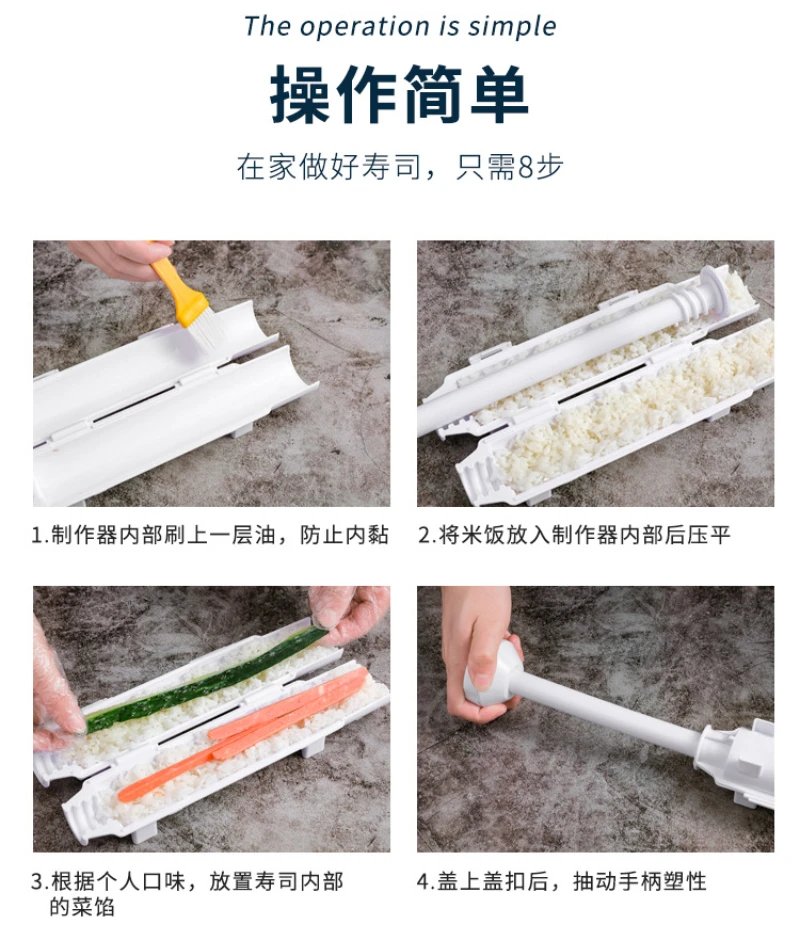 The operation is simple

操作简单

在家做好寿司，只需8步

1.制作器内部刷上一层油，防止内黏

2.将米饭放入制作器内部后压平

3.根据个人口味，放置寿司内部的菜馅

4.盖上盖扣后，抽动手柄塑性