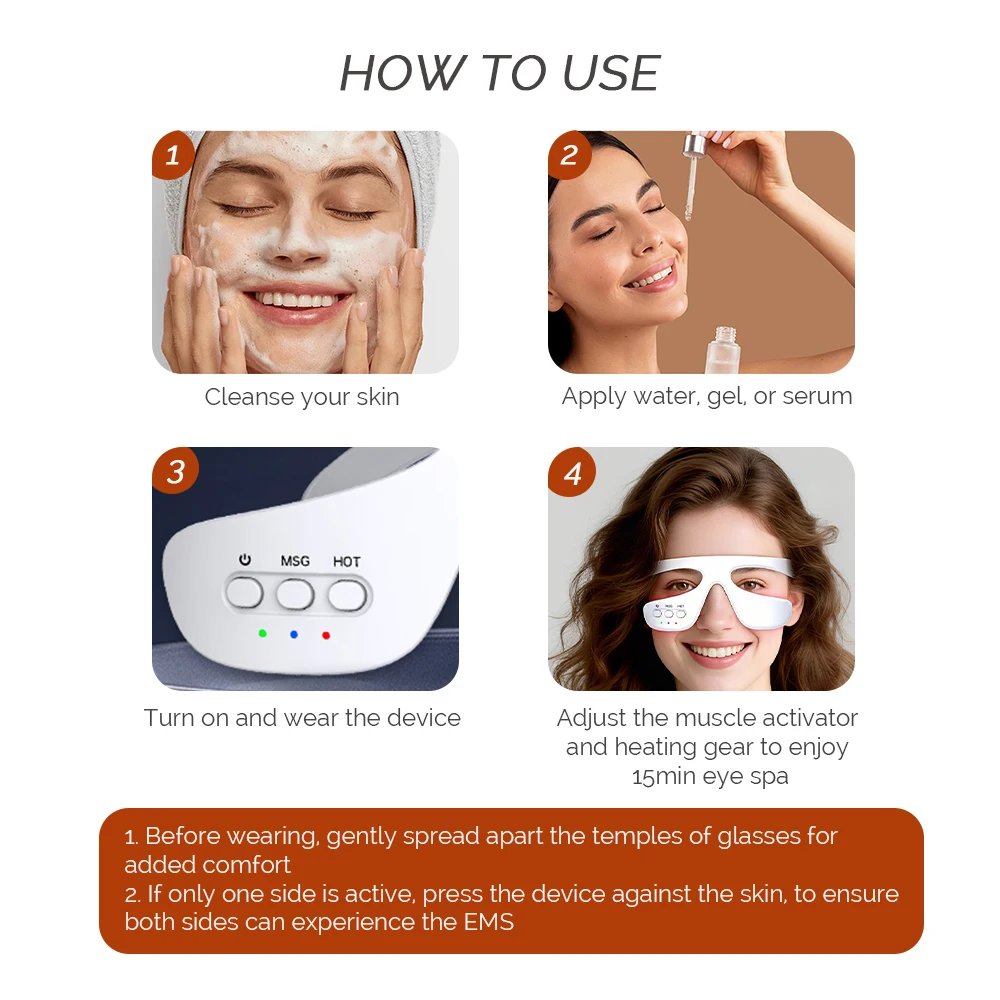 HOW TO USE

1

Cleanse your skin

2

Apply water, gel, or serum

3

MSG HOT

Turn on and wear the device

4

Adjust the muscle activator and heating gear to enjoy 15min eye spa

1. Before wearing, gently spread apart the temples of glasses for added comfort
2. If only one side is active, press the device against the skin, to ensure both sides can experience the EMS